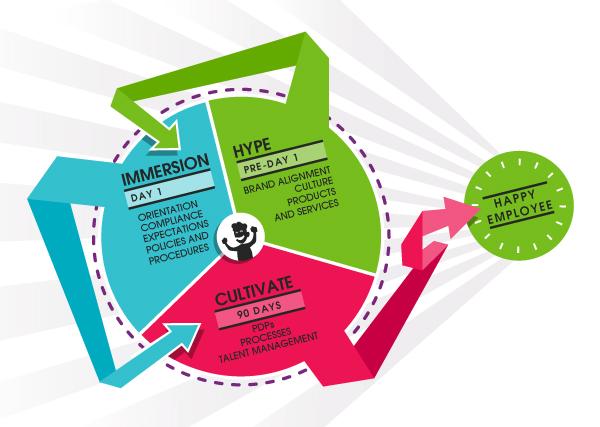 HYPE
PRE-DAY 1
BRAND ALIGNMENT
CULTURE
PRODUCTS
AND SERVICES

IMMERSION
DAY 1
ORIENTATION
COMPLIANCE
EXPECTATIONS
POLICIES AND
PROCEDURES

CULTIVATE
90 DAYS
PDPs
PROCESSES
TALENT MANAGEMENT

HAPPY
EMPLOYEE